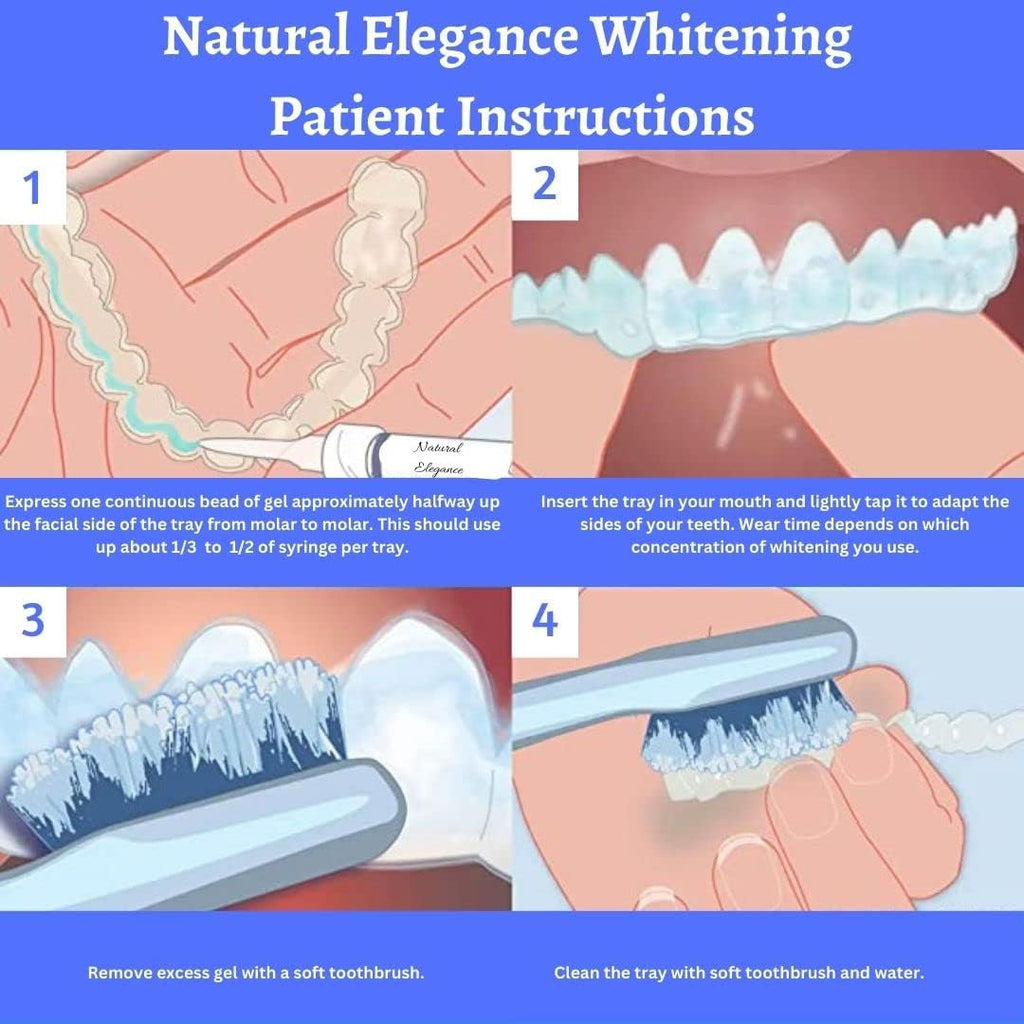 Natural Elegance Whitening
Patient Instructions

1

Natural Elegance

Express one continuous bead of gel approximately halfway up the facial side of the tray from molar to molar. This should use up about 1/3 to 1/2 of syringe per tray.

2

Insert the tray in your mouth and lightly tap it to adapt the sides of your teeth. Wear time depends on which concentration of whitening you use.

3

Remove excess gel with a soft toothbrush.

4

Clean the tray with soft toothbrush and water.