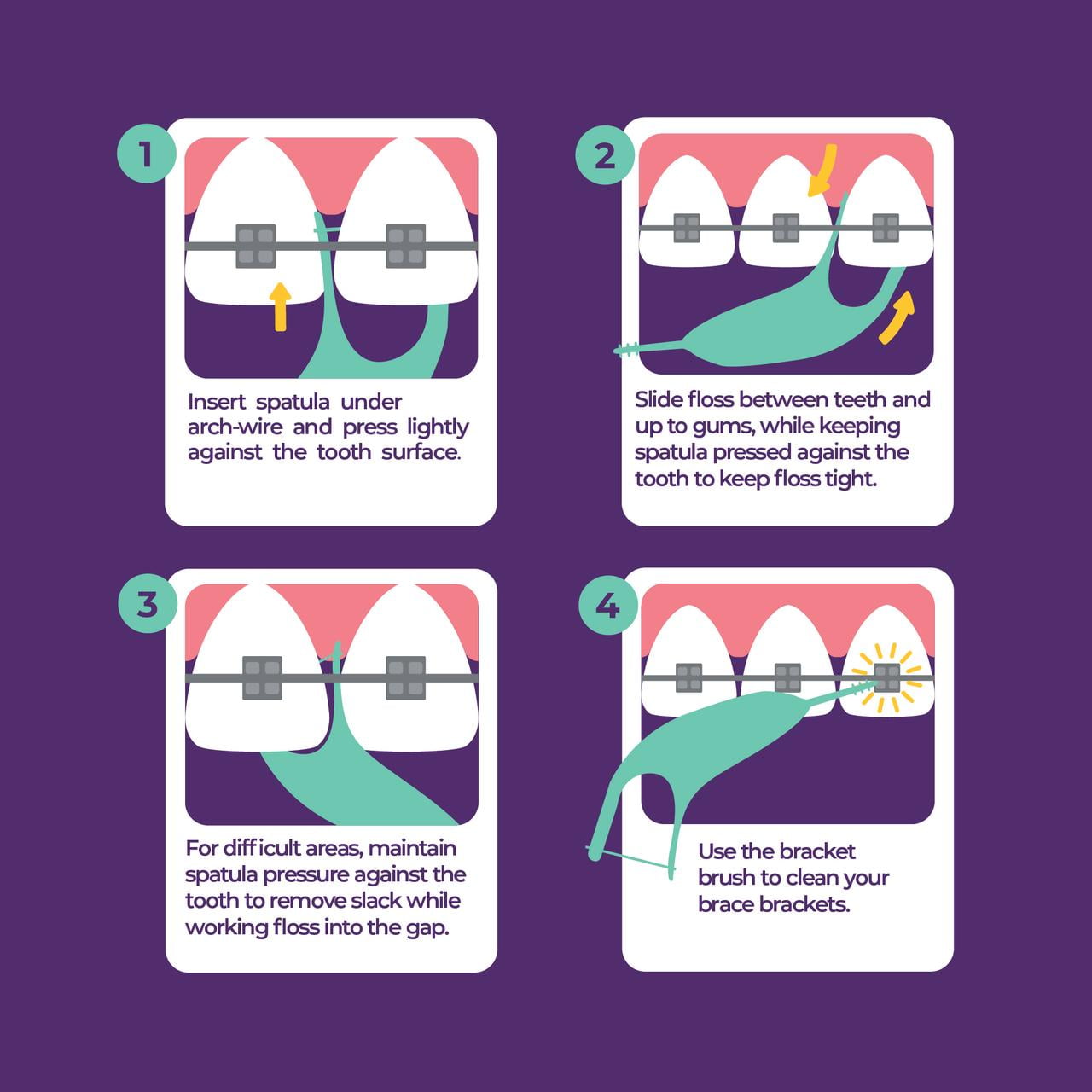 1

Insert spatula under arch-wire and press lightly against the tooth surface.

2

Slide floss between teeth and up to gums, while keeping spatula pressed against the tooth to keep floss tight.

3

For difficult areas, maintain spatula pressure against the tooth to remove slack while working floss into the gap.

4

Use the bracket brush to clean your brace brackets.