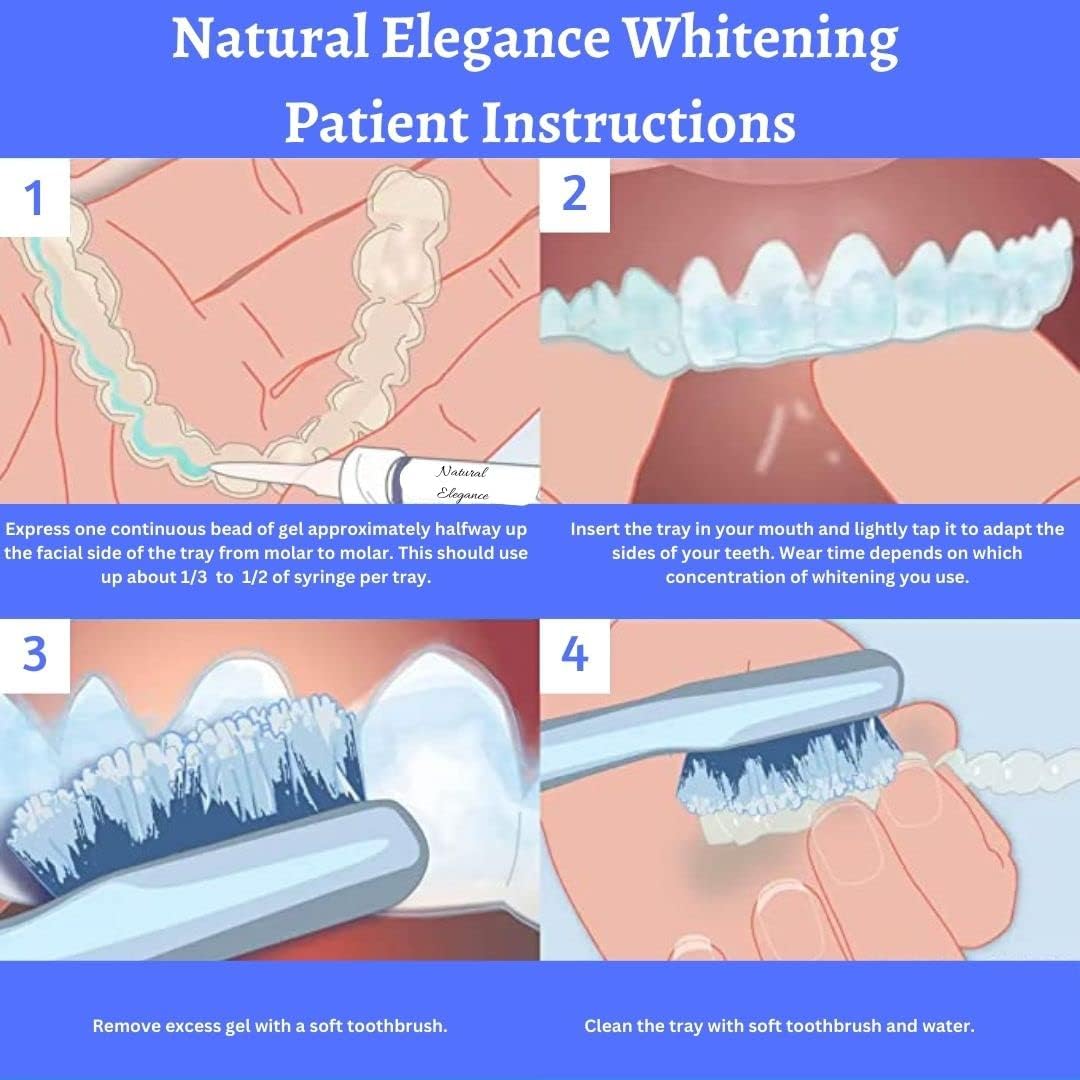 Natural Elegance Whitening Patient Instructions

1

Natural Elegance

Express one continuous bead of gel approximately halfway up the facial side of the tray from molar to molar. This should use up about 1/3 to 1/2 of syringe per tray.

2

Insert the tray in your mouth and lightly tap it to adapt the sides of your teeth. Wear time depends on which concentration of whitening you use.

3

Remove excess gel with a soft toothbrush.

4

Clean the tray with soft toothbrush and water.