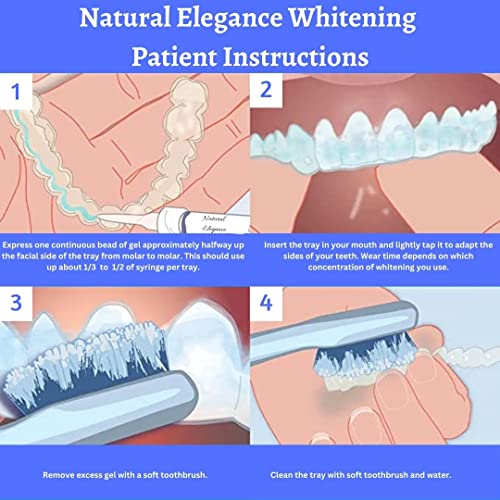 Natural Elegance Whitening
Patient Instructions

1

Natural Elegance

Express one continuous bead of gel approximately halfway up the facial side of the tray from molar to molar. This should use up about 1/3 to 1/2 of syringe per tray.

2

Insert the tray in your mouth and lightly tap it to adapt the sides of your teeth. Wear time depends on which concentration of whitening you use.

3

Remove excess gel with a soft toothbrush.

4

Clean the tray with soft toothbrush and water.